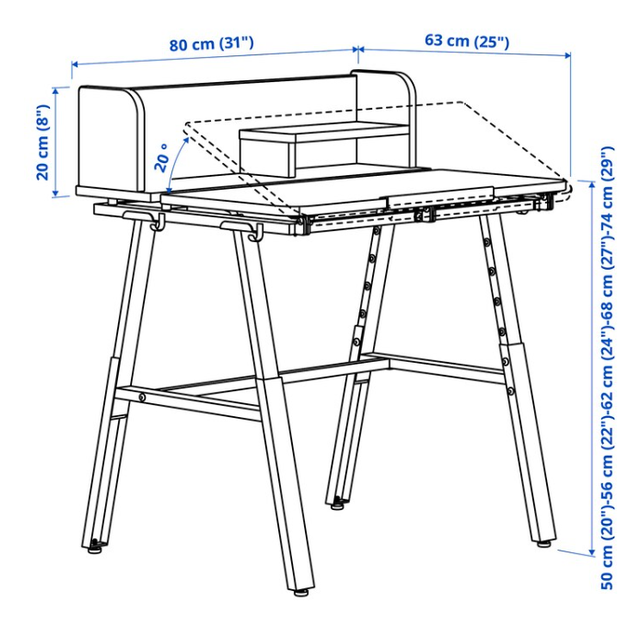 80 cm (31")

63 cm (25")

20 cm (8")

20 °

50 cm (20")-56 cm (22")-62 cm (24")-68 cm (27")-74 cm (29")