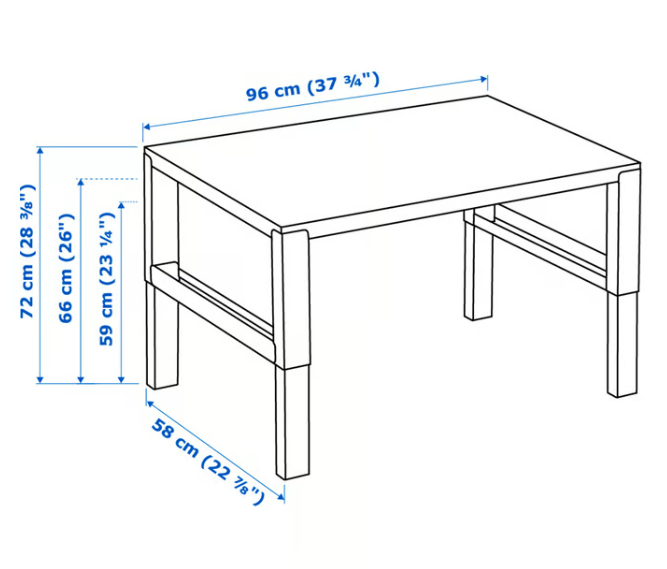 96 cm (37 ¾")

72 cm (28 ⅜")

66 cm (26")

59 cm (23 ¼")

58 cm (22 ⅞")