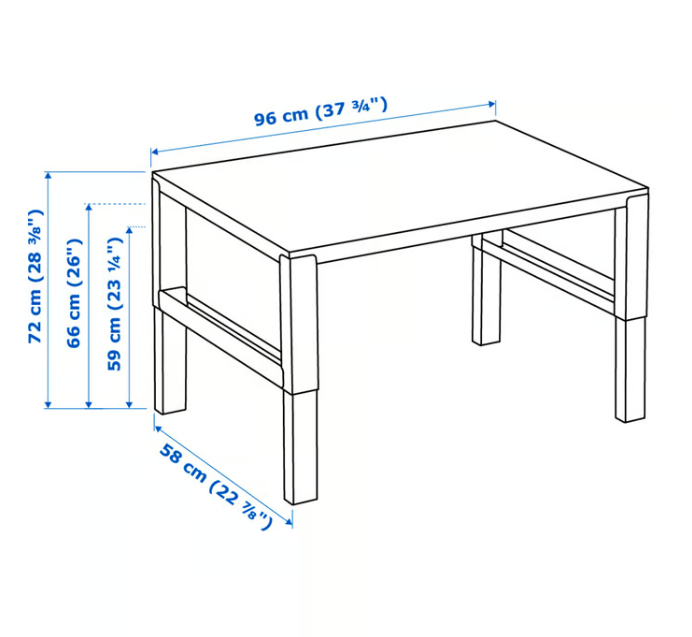 96 cm (37 ¾")

72 cm (28 ⅜")

66 cm (26")

59 cm (23 ¼")

58 cm (22 ⅞")